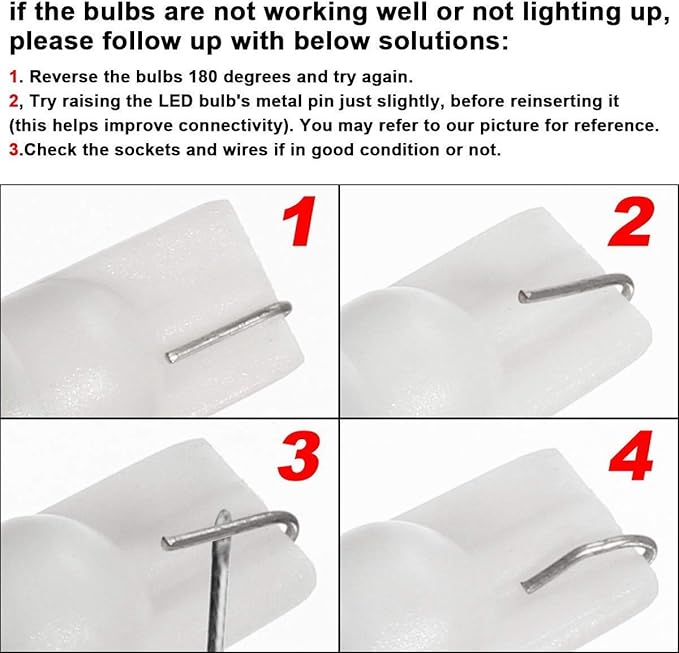 if the bulbs are not working well or not lighting up, please follow up with below solutions:

1. Reverse the bulbs 180 degrees and try again.
2, Try raising the LED bulb's metal pin just slightly, before reinserting it (this helps improve connectivity). You may refer to our picture for reference.
3.Check the sockets and wires if in good condition or not.

1

2

3

4