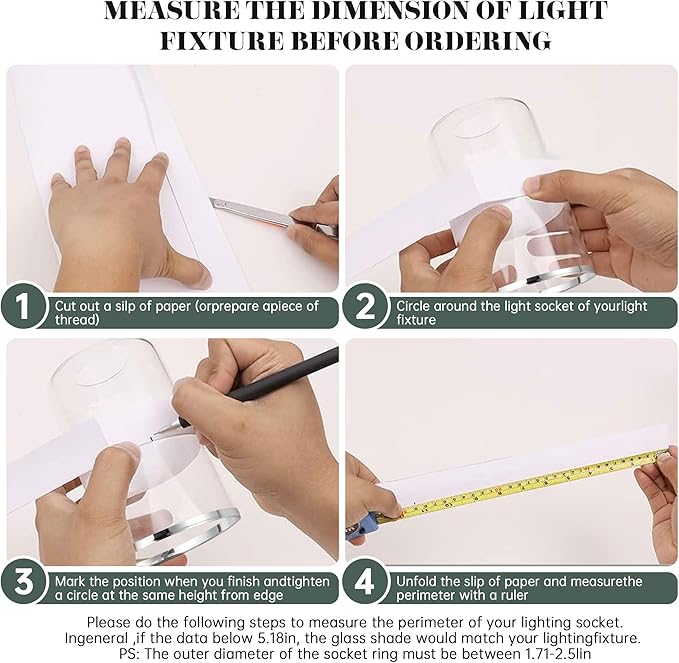 MEASURE THE DIMENSION OF LIGHT FIXTURE BEFORE ORDERING

1 Cut out a silp of paper (orprepare apiece of thread)

2 Circle around the light socket of yourlight fixture

3 Mark the position when you finish andtighten a circle at the same height from edge

4 Unfold the slip of paper and measurethe perimeter with a ruler

Please do the following steps to measure the perimeter of your lighting socket. Ingeneral ,if the data below 5.18in, the glass shade would match your lightingfixture. PS: The outer diameter of the socket ring must be between 1.71-2.5lin