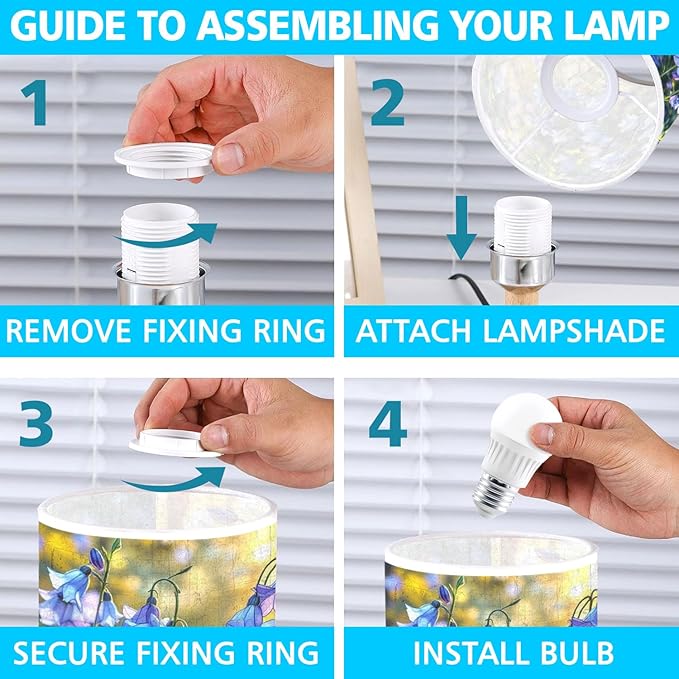 GUIDE TO ASSEMBLING YOUR LAMP

1

REMOVE FIXING RING

2

ATTACH LAMPSHADE

3

SECURE FIXING RING

4

INSTALL BULB