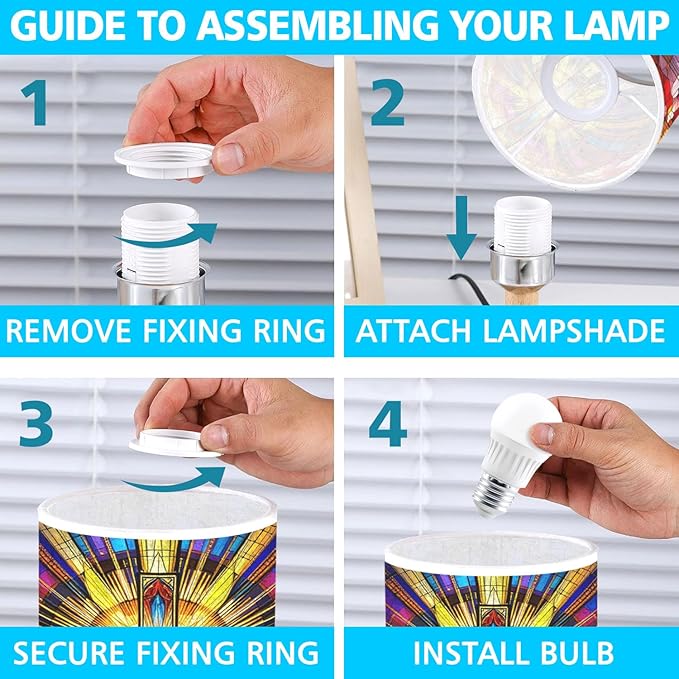 GUIDE TO ASSEMBLING YOUR LAMP

1

REMOVE FIXING RING

2

ATTACH LAMPSHADE

3

SECURE FIXING RING

4

INSTALL BULB