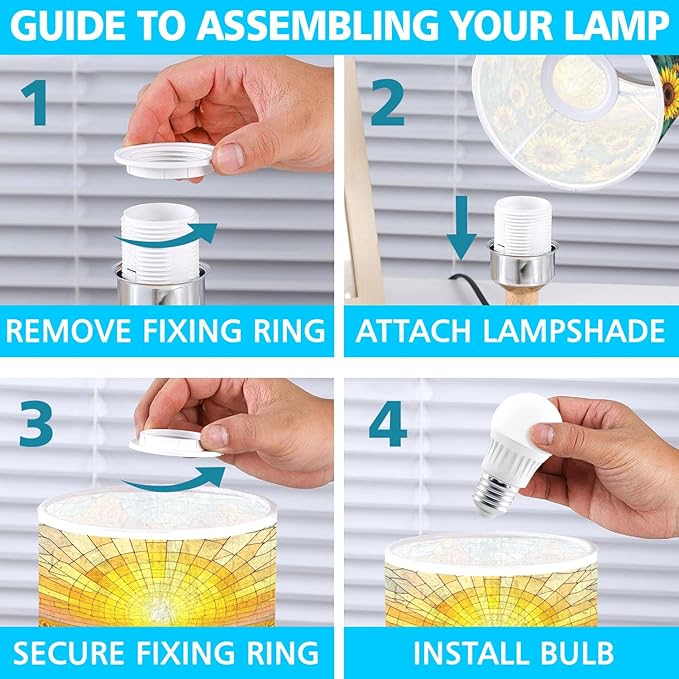 GUIDE TO ASSEMBLING YOUR LAMP

1
REMOVE FIXING RING

2
ATTACH LAMPSHADE

3
SECURE FIXING RING

4
INSTALL BULB