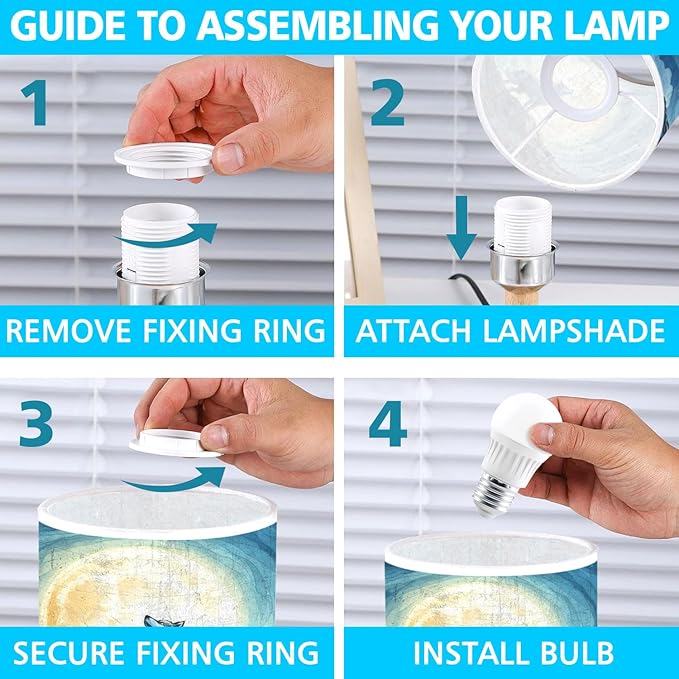 GUIDE TO ASSEMBLING YOUR LAMP

1

REMOVE FIXING RING

2

ATTACH LAMPSHADE

3

SECURE FIXING RING

4

INSTALL BULB