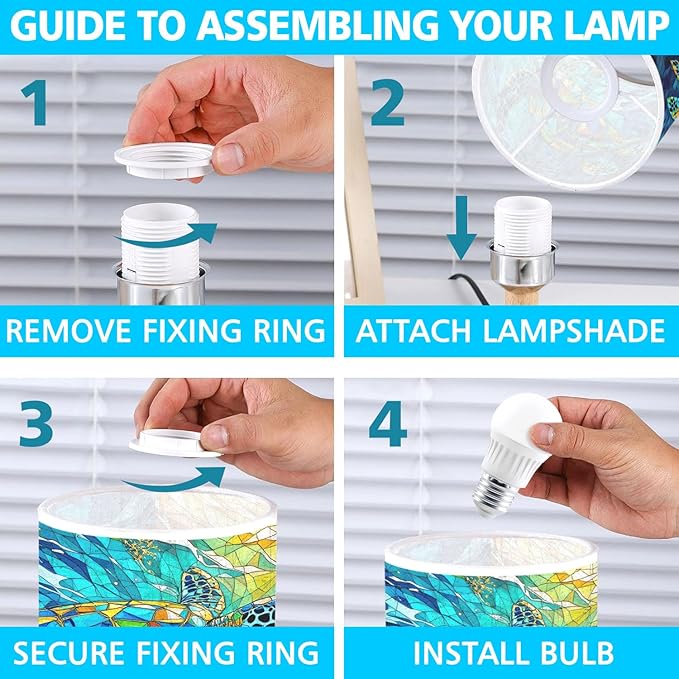 GUIDE TO ASSEMBLING YOUR LAMP

1

REMOVE FIXING RING

2

ATTACH LAMPSHADE

3

SECURE FIXING RING

4

INSTALL BULB