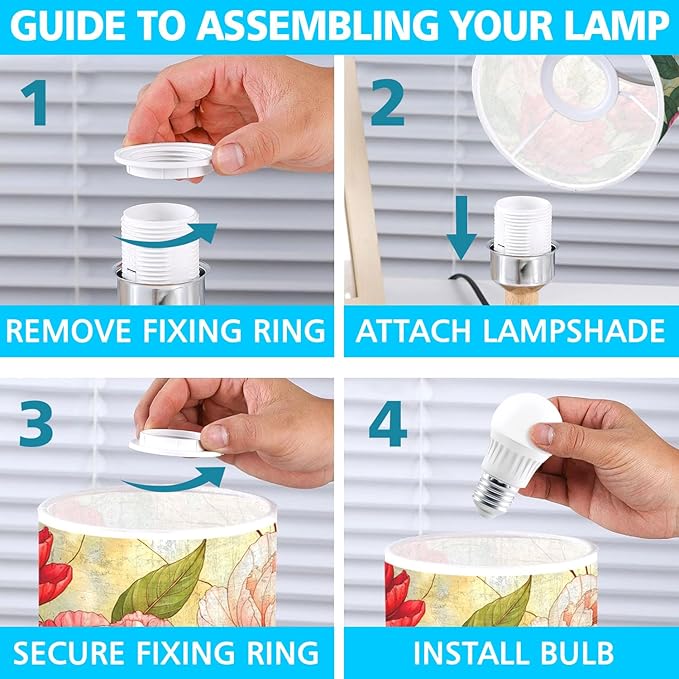 GUIDE TO ASSEMBLING YOUR LAMP

1

REMOVE FIXING RING

2

ATTACH LAMPSHADE

3

SECURE FIXING RING

4

INSTALL BULB