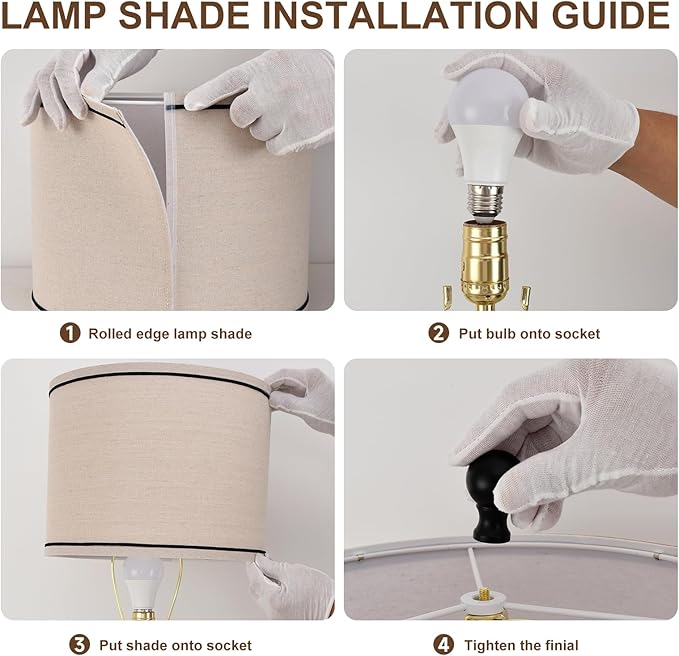 LAMP SHADE INSTALLATION GUIDE

1 Rolled edge lamp shade

2 Put bulb onto socket

3 Put shade onto socket

4 Tighten the finial