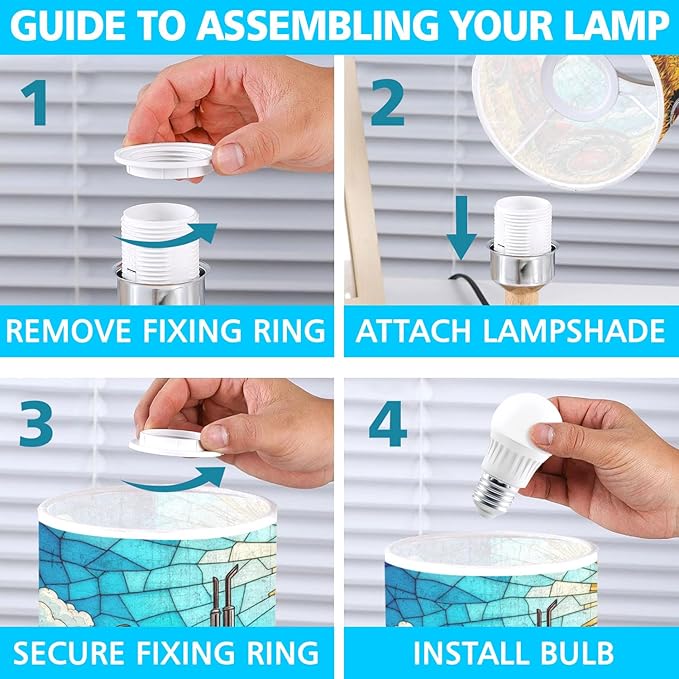 GUIDE TO ASSEMBLING YOUR LAMP

1

REMOVE FIXING RING

2

ATTACH LAMPSHADE

3

SECURE FIXING RING

4

INSTALL BULB