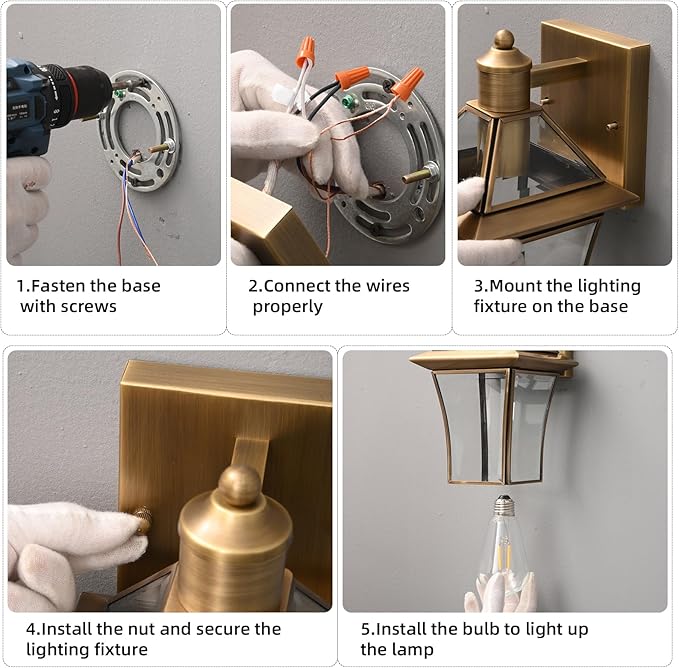 1.Fasten the base with screws

2.Connect the wires properly

3.Mount the lighting fixture on the base

4.Install the nut and secure the lighting fixture

5.Install the bulb to light up the lamp