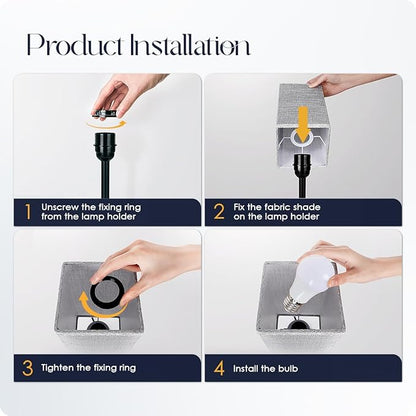 Product Installation

1 Unscrew the fixing ring from the lamp holder

2 Fix the fabric shade on the lamp holder

3 Tighten the fixing ring

4 Install the bulb