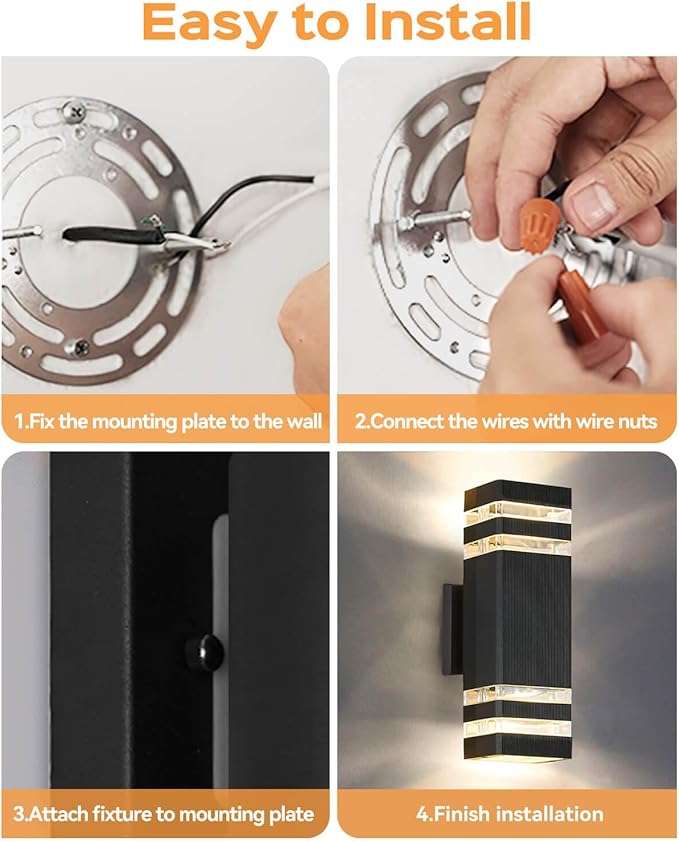 Easy to Install

1.Fix the mounting plate to the wall

2.Connect the wires with wire nuts

3.Attach fixture to mounting plate

4.Finish installation