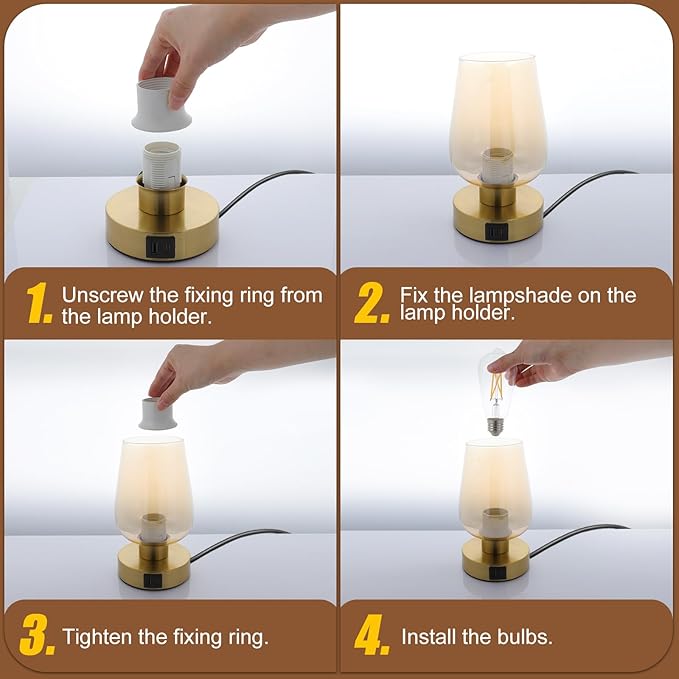 1. Unscrew the fixing ring from the lamp holder.

2. Fix the lampshade on the lamp holder.

3. Tighten the fixing ring.

4. Install the bulbs.