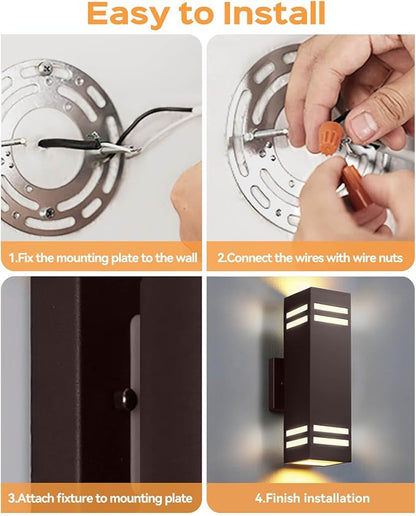 Easy to Install

1.Fix the mounting plate to the wall

2.Connect the wires with wire nuts

3.Attach fixture to mounting plate

4.Finish installation