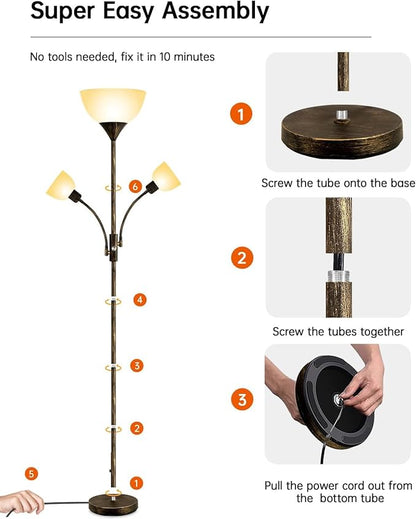 Super Easy Assembly

No tools needed, fix it in 10 minutes

6

4

3

2

5

1

1

Screw the tube onto the base

2

Screw the tubes together

3

Pull the power cord out from the bottom tube