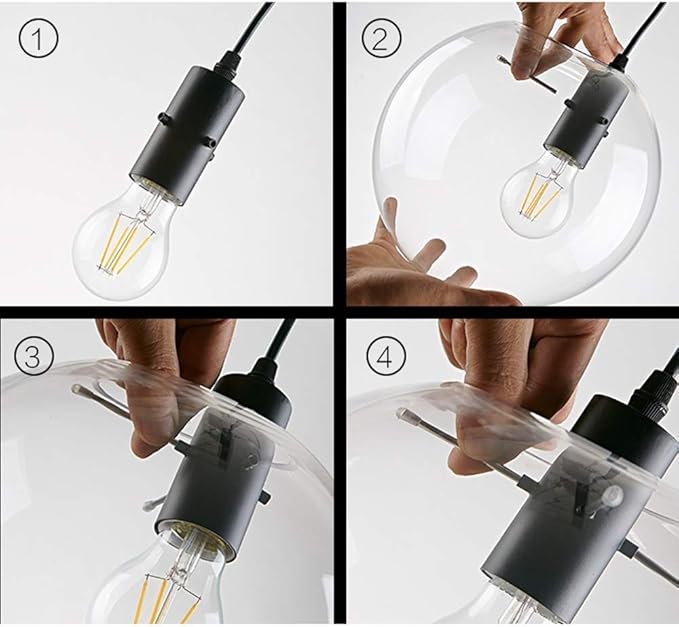 1

2

3

4