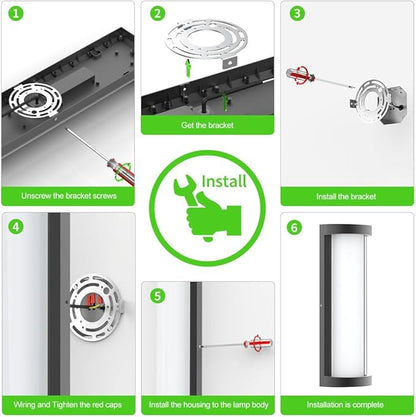 1

Unscrew the bracket screws

2

Get the bracket

3

Install the bracket

Install

4

Wiring and Tighten the red caps

5

Install the housing to the lamp body

6

Installation is complete