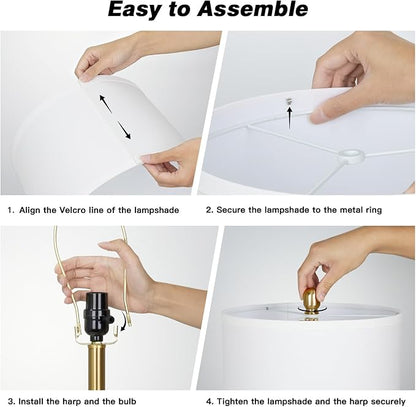 Easy to Assemble

1. Align the Velcro line of the lampshade

2. Secure the lampshade to the metal ring

3. Install the harp and the bulb

4. Tighten the lampshade and the harp securely