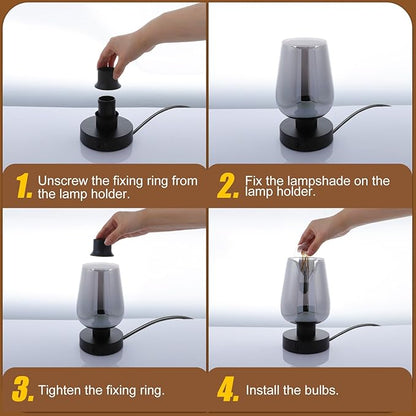 1. Unscrew the fixing ring from the lamp holder.

2. Fix the lampshade on the lamp holder.

3. Tighten the fixing ring.

4. Install the bulbs.