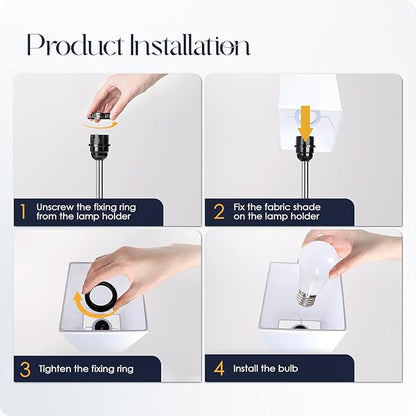 Product Installation

1 Unscrew the fixing ring from the lamp holder

2 Fix the fabric shade on the lamp holder

3 Tighten the fixing ring

4 Install the bulb