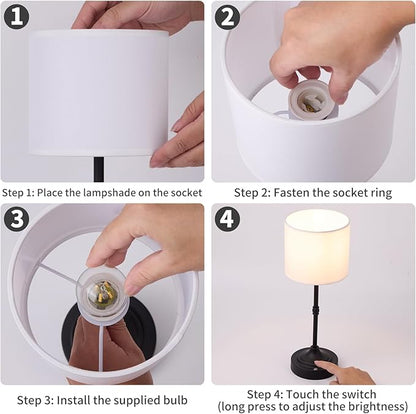 1

Step 1: Place the lampshade on the socket

2

Step 2: Fasten the socket ring

3

Step 3: Install the supplied bulb

4

Step 4: Touch the switch (long press to adjust the brightness)