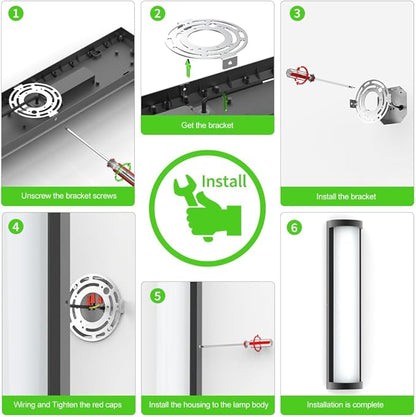 1

Unscrew the bracket screws

2

Get the bracket

3

Install the bracket

Install

4

Wiring and Tighten the red caps

5

Install the housing to the lamp body

6

Installation is complete