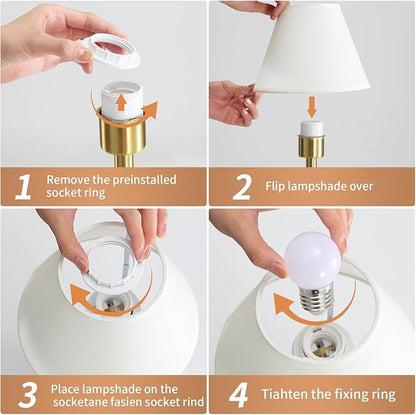 1 Remove the preinstalled socket ring

2 Flip lampshade over

3 Place lampshade on the socketane fasien socket rind

4 Tiahten the fixing ring