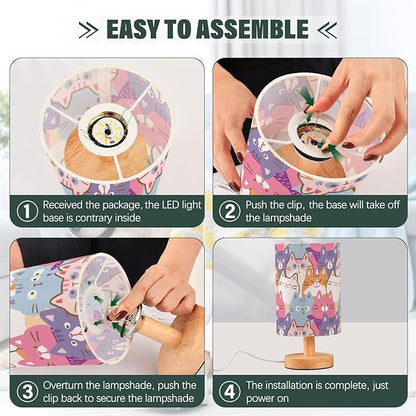 EASY TO ASSEMBLE

① Received the package, the LED light base is contrary inside

② Push the clip, the base will take off the lampshade

③ Overturn the lampshade, push the clip back to secure the lampshade

④ The installation is complete, just power on