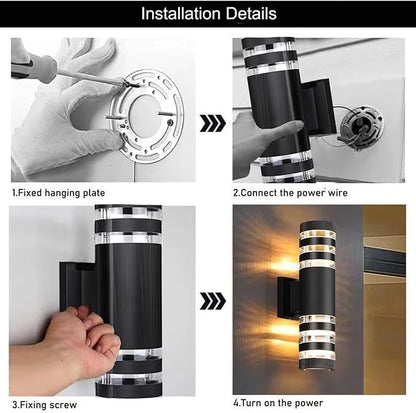 Installation Details

1.Fixed hanging plate

2.Connect the power wire

3.Fixing screw

4.Turn on the power