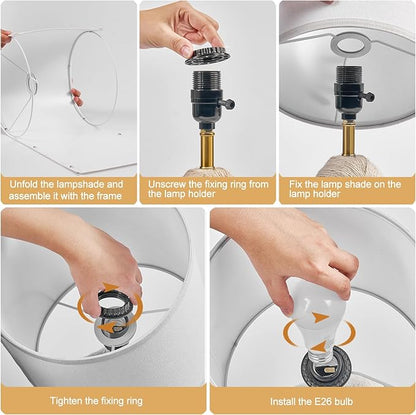 Unfold the lampshade and assemble it with the frame

Unscrew the fixing ring from the lamp holder

Fix the lamp shade on the lamp holder

Tighten the fixing ring

Install the E26 bulb