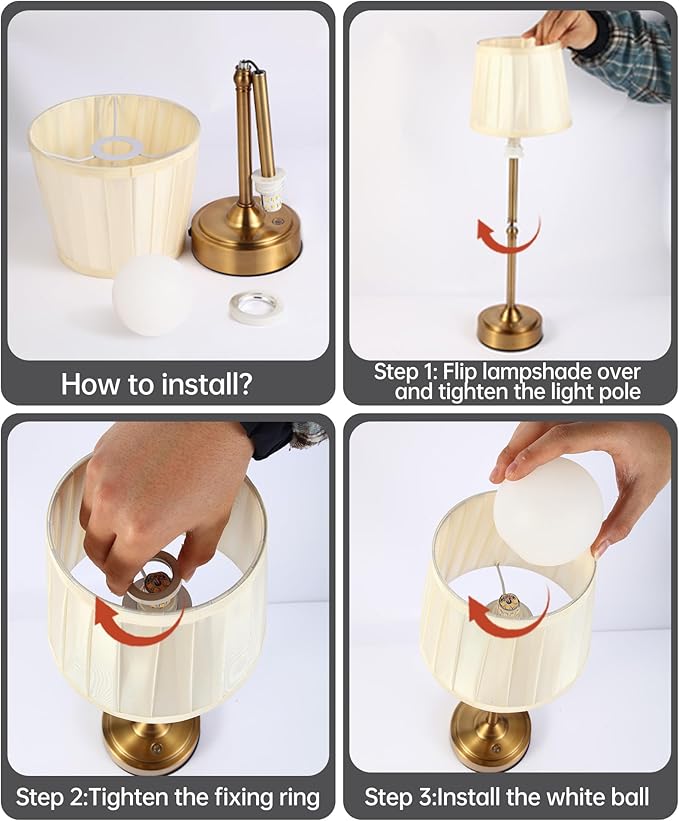 How to install?

Step 1: Flip lampshade over and tighten the light pole

Step 2:Tighten the fixing ring

Step 3:Install the white ball