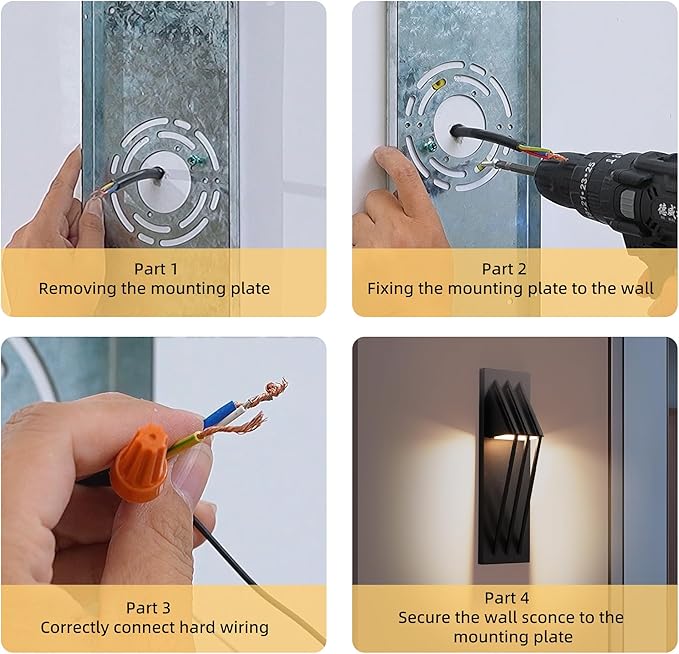 Part 1
Removing the mounting plate

Part 2
Fixing the mounting plate to the wall

Part 3
Correctly connect hard wiring

Part 4
Secure the wall sconce to the mounting plate