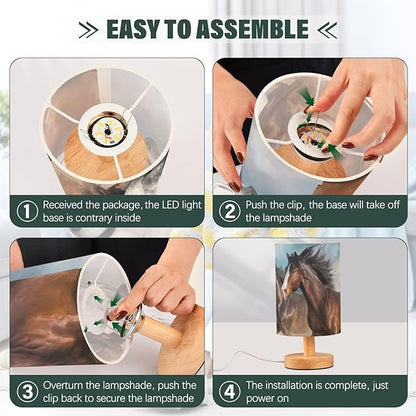 EASY TO ASSEMBLE

1 Received the package, the LED light base is contrary inside

2 Push the clip, the base will take off the lampshade

3 Overturn the lampshade, push the clip back to secure the lampshade

4 The installation is complete, just power on