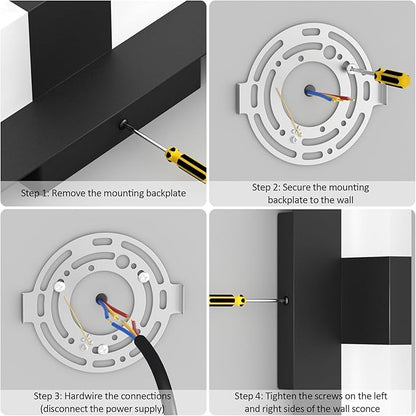 Step 1: Remove the mounting backplate

Step 2: Secure the mounting backplate to the wall

Step 3: Hardwire the connections (disconnect the power supply)

Step 4: Tighten the screws on the left and right sides of the wall sconce