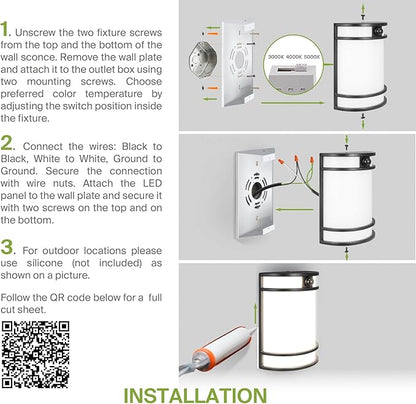 1. Unscrew the two fixture screws from the top and the bottom of the wall sconce. Remove the wall plate and attach it to the outlet box using two mounting screws. Choose preferred color temperature by adjusting the switch position inside the fixture.

2. Connect the wires: Black to Black, White to White, Ground to Ground. Secure the connection with wire nuts. Attach the LED panel to the wall plate and secure it with two screws on the top and on the bottom.

3. For outdoor locations please use silicone (not included) as shown on a picture.

Follow the QR code below for a full cut sheet.

3000K 4000K 5000K

INSTALLATION