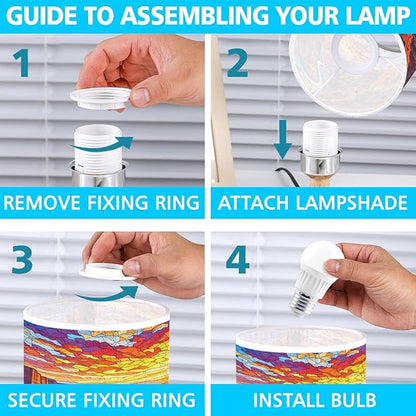 GUIDE TO ASSEMBLING YOUR LAMP

1

REMOVE FIXING RING

2

ATTACH LAMPSHADE

3

SECURE FIXING RING

4

INSTALL BULB