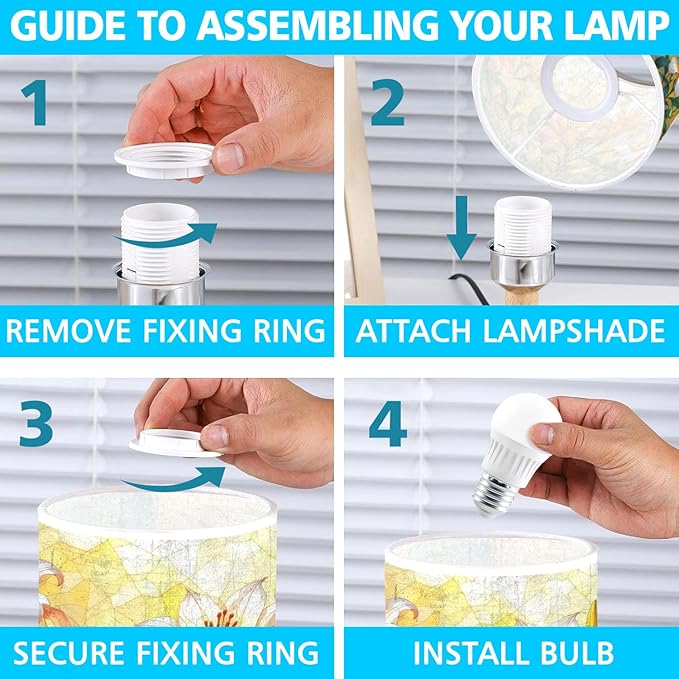 GUIDE TO ASSEMBLING YOUR LAMP

1

REMOVE FIXING RING

2

ATTACH LAMPSHADE

3

SECURE FIXING RING

4

INSTALL BULB