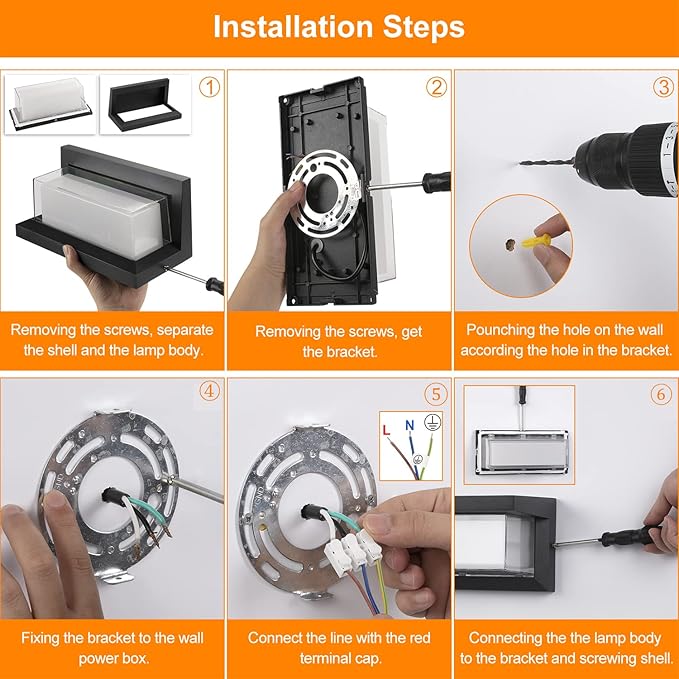 Installation Steps

①

Removing the screws, separate the shell and the lamp body.

②

Removing the screws, get the bracket.

③

Pounching the hole on the wall according the hole in the bracket.

④

GND

Fixing the bracket to the wall power box.

⑤

L N

GND

Connect the line with the red terminal cap.

⑥

Connecting the the lamp body to the bracket and screwing shell.