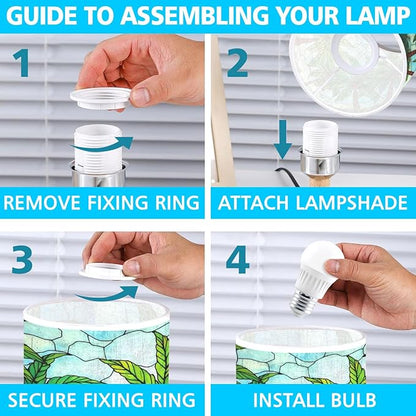 GUIDE TO ASSEMBLING YOUR LAMP

1

REMOVE FIXING RING

2

ATTACH LAMPSHADE

3

SECURE FIXING RING

4

INSTALL BULB