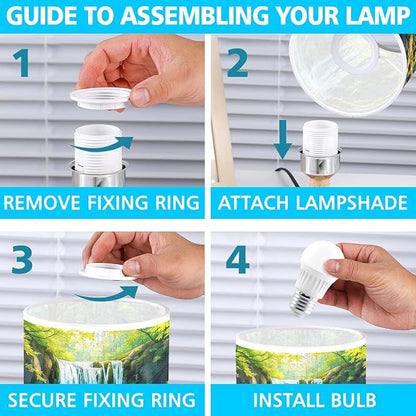 GUIDE TO ASSEMBLING YOUR LAMP

1

REMOVE FIXING RING

2

ATTACH LAMPSHADE

3

SECURE FIXING RING

4

INSTALL BULB