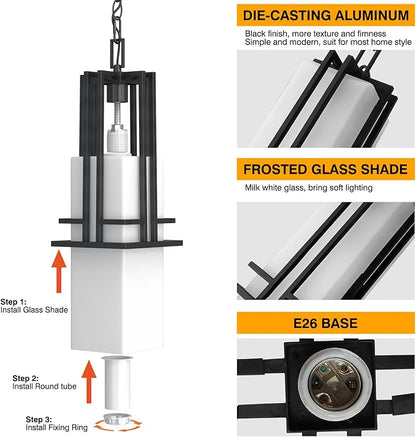 Step 1:
Install Glass Shade

Step 2:
Install Round tube

Step 3:
Install Fixing Ring

DIE-CASTING ALUMINUM

Black finish, more texture and fimness
Simple and modern, suit for most home style

FROSTED GLASS SHADE

Milk white glass, bring soft lighting

E26 BASE