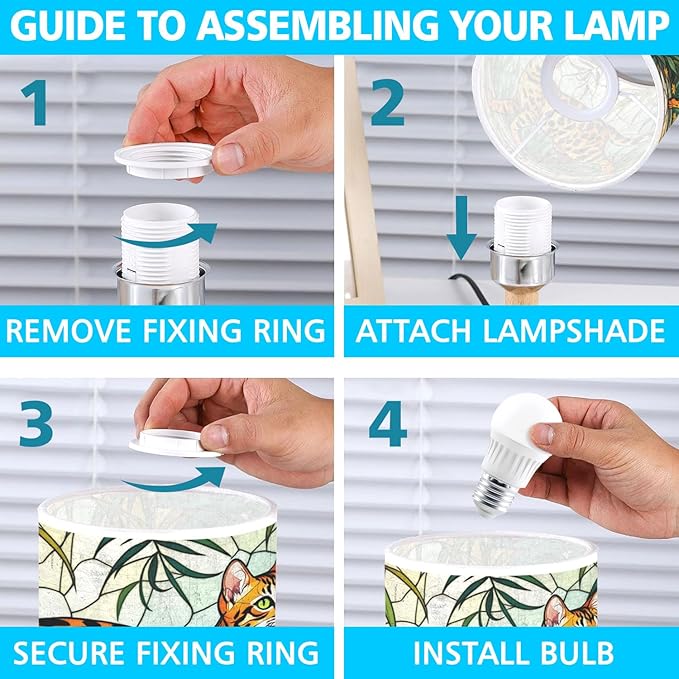 GUIDE TO ASSEMBLING YOUR LAMP

1

REMOVE FIXING RING

2

ATTACH LAMPSHADE

3

SECURE FIXING RING

4

INSTALL BULB