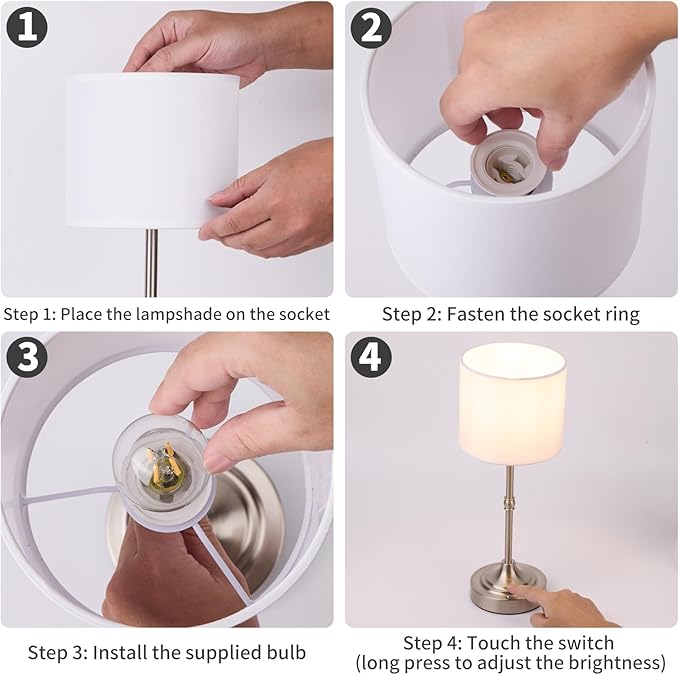 1

Step 1: Place the lampshade on the socket

2

Step 2: Fasten the socket ring

3

Step 3: Install the supplied bulb

4

Step 4: Touch the switch (long press to adjust the brightness)