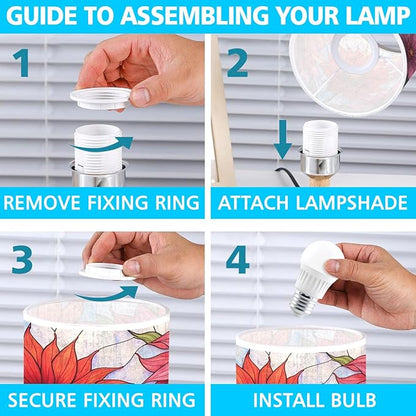 GUIDE TO ASSEMBLING YOUR LAMP

1

REMOVE FIXING RING

2

ATTACH LAMPSHADE

3

SECURE FIXING RING

4

INSTALL BULB