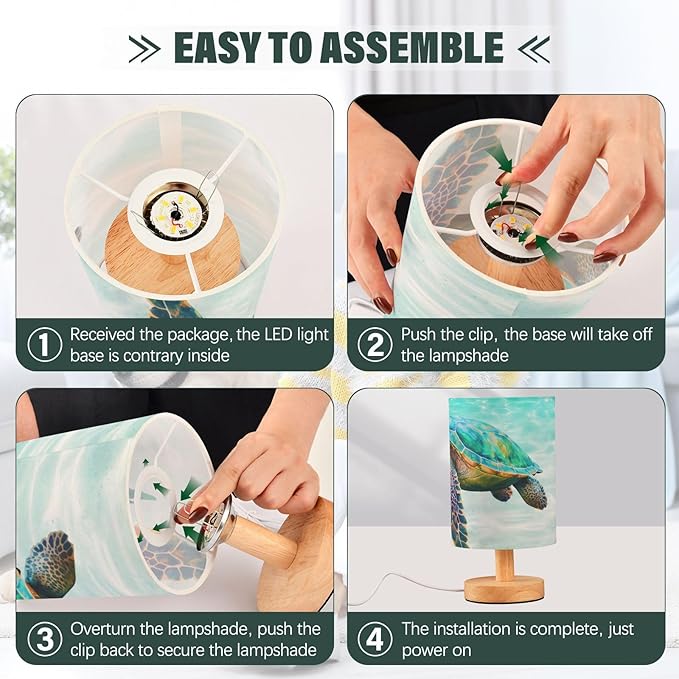 EASY TO ASSEMBLE

1 Received the package, the LED light base is contrary inside

2 Push the clip, the base will take off the lampshade

3 Overturn the lampshade, push the clip back to secure the lampshade

4 The installation is complete, just power on