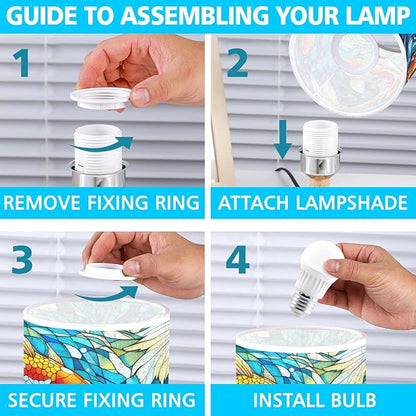 GUIDE TO ASSEMBLING YOUR LAMP

1

REMOVE FIXING RING

2

ATTACH LAMPSHADE

3

SECURE FIXING RING

4

INSTALL BULB