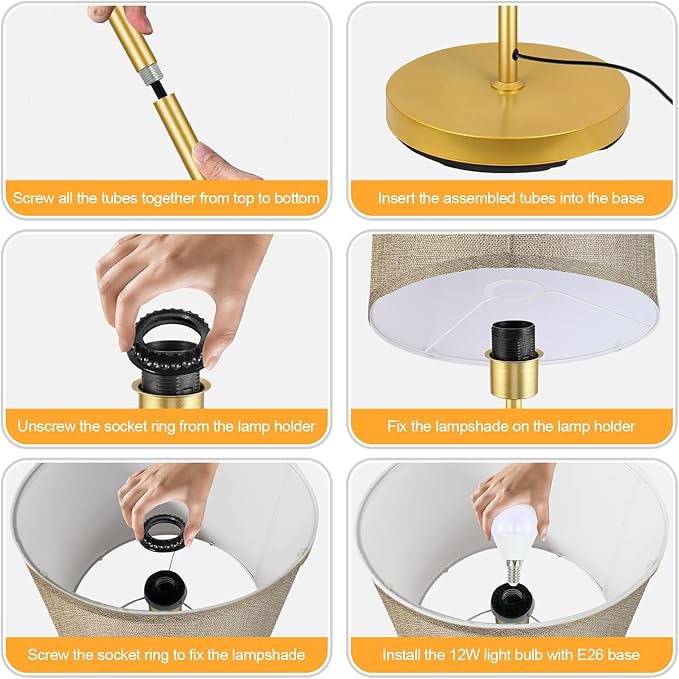 Screw all the tubes together from top to bottom

Insert the assembled tubes into the base

Unscrew the socket ring from the lamp holder

Fix the lampshade on the lamp holder

Screw the socket ring to fix the lampshade

Install the 12W light bulb with E26 base