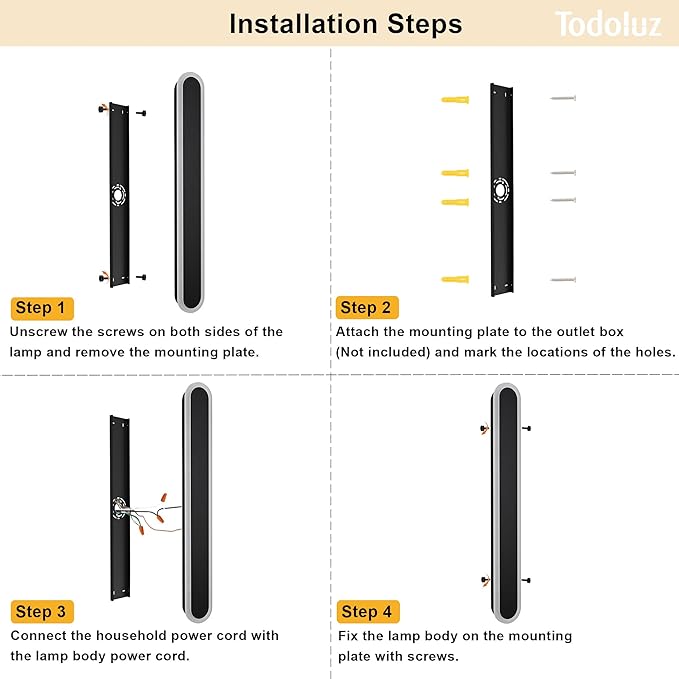 Installation Steps

Todoluz

Step 1

Unscrew the screws on both sides of the lamp and remove the mounting plate.

Step 2

Attach the mounting plate to the outlet box (Not included) and mark the locations of the holes.

Step 3

Connect the household power cord with the lamp body power cord.

Step 4

Fix the lamp body on the mounting plate with screws.