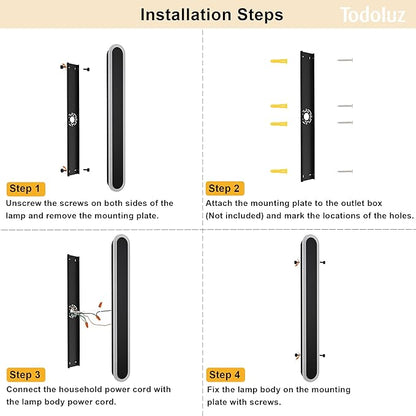 Installation Steps

Todoluz

Step 1
Unscrew the screws on both sides of the lamp and remove the mounting plate.

Step 2
Attach the mounting plate to the outlet box (Not included) and mark the locations of the holes.

Step 3
Connect the household power cord with the lamp body power cord.

Step 4
Fix the lamp body on the mounting plate with screws.