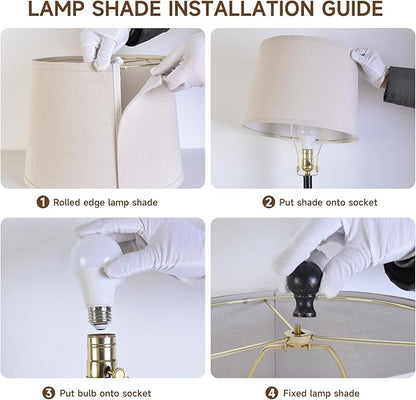 LAMP SHADE INSTALLATION GUIDE

1 Rolled edge lamp shade

2 Put shade onto socket

3 Put bulb onto socket

4 Fixed lamp shade