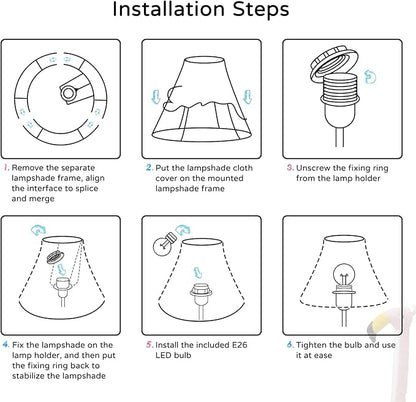 Installation Steps

1. Remove the separate lampshade frame, align the interface to splice and merge

2. Put the lampshade cloth cover on the mounted lampshade frame

3. Unscrew the fixing ring from the lamp holder

4. Fix the lampshade on the lamp holder, and then put the fixing ring back to stabilize the lampshade

5. Install the included E26 LED bulb

6. Tighten the bulb and use it at ease