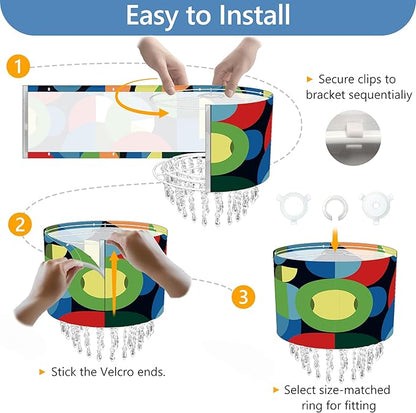 Easy to Install

1

▸ Secure clips to bracket sequentially

2

3

▸ Stick the Velcro ends.

▸ Select size-matched ring for fitting