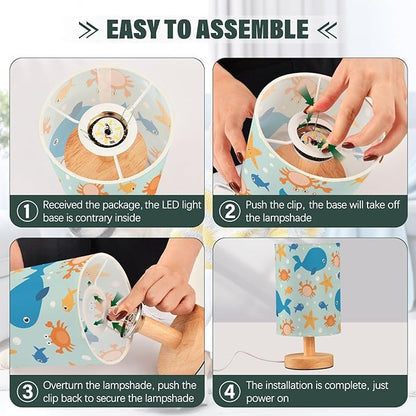 EASY TO ASSEMBLE

① Received the package, the LED light base is contrary inside

② Push the clip, the base will take off the lampshade

③ Overturn the lampshade, push the clip back to secure the lampshade

④ The installation is complete, just power on